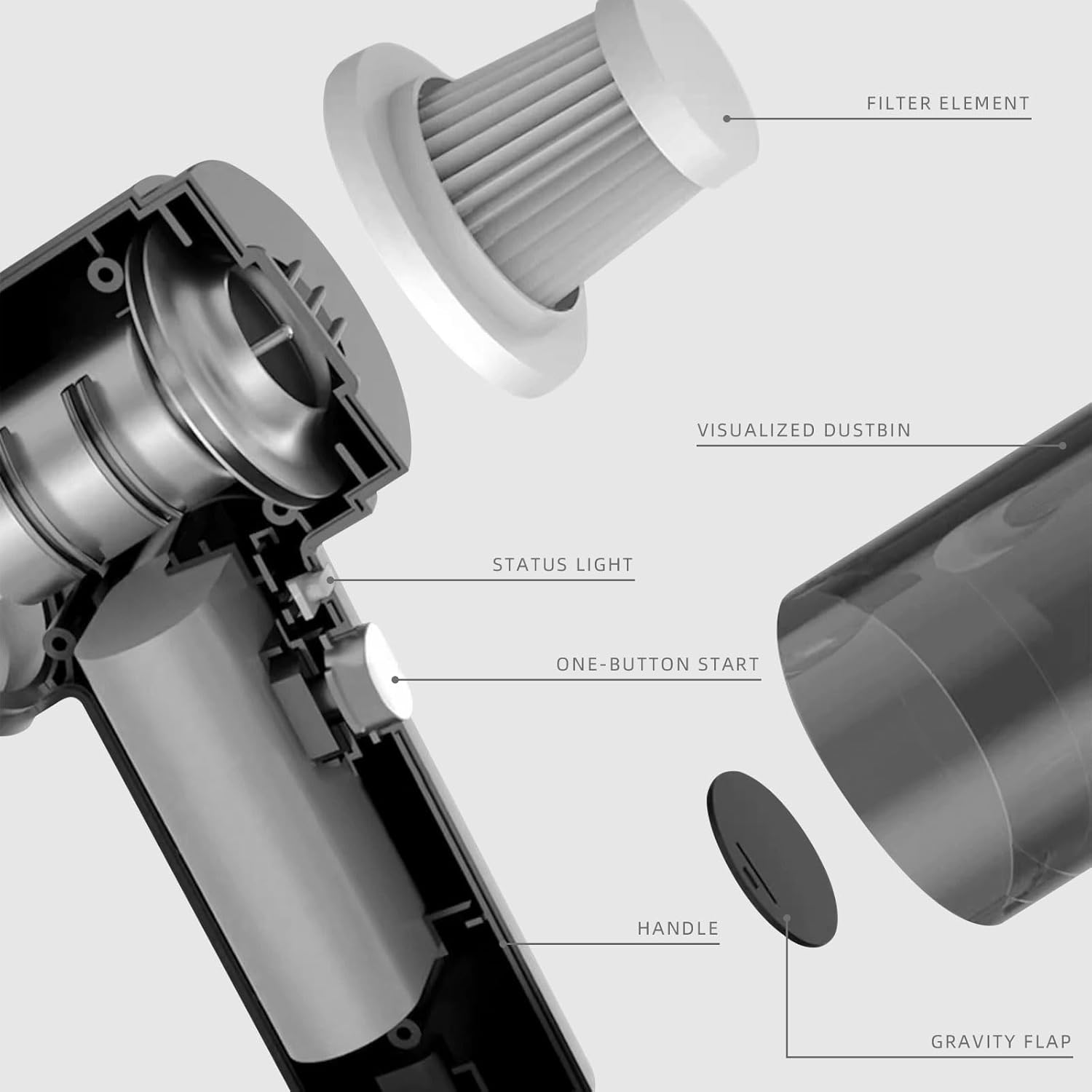 FILTER ELEMENT

VISUALIZED DUSTBIN

STATUS LIGHT

ONE-BUTTON START

HANDLE

GRAVITY FLAP